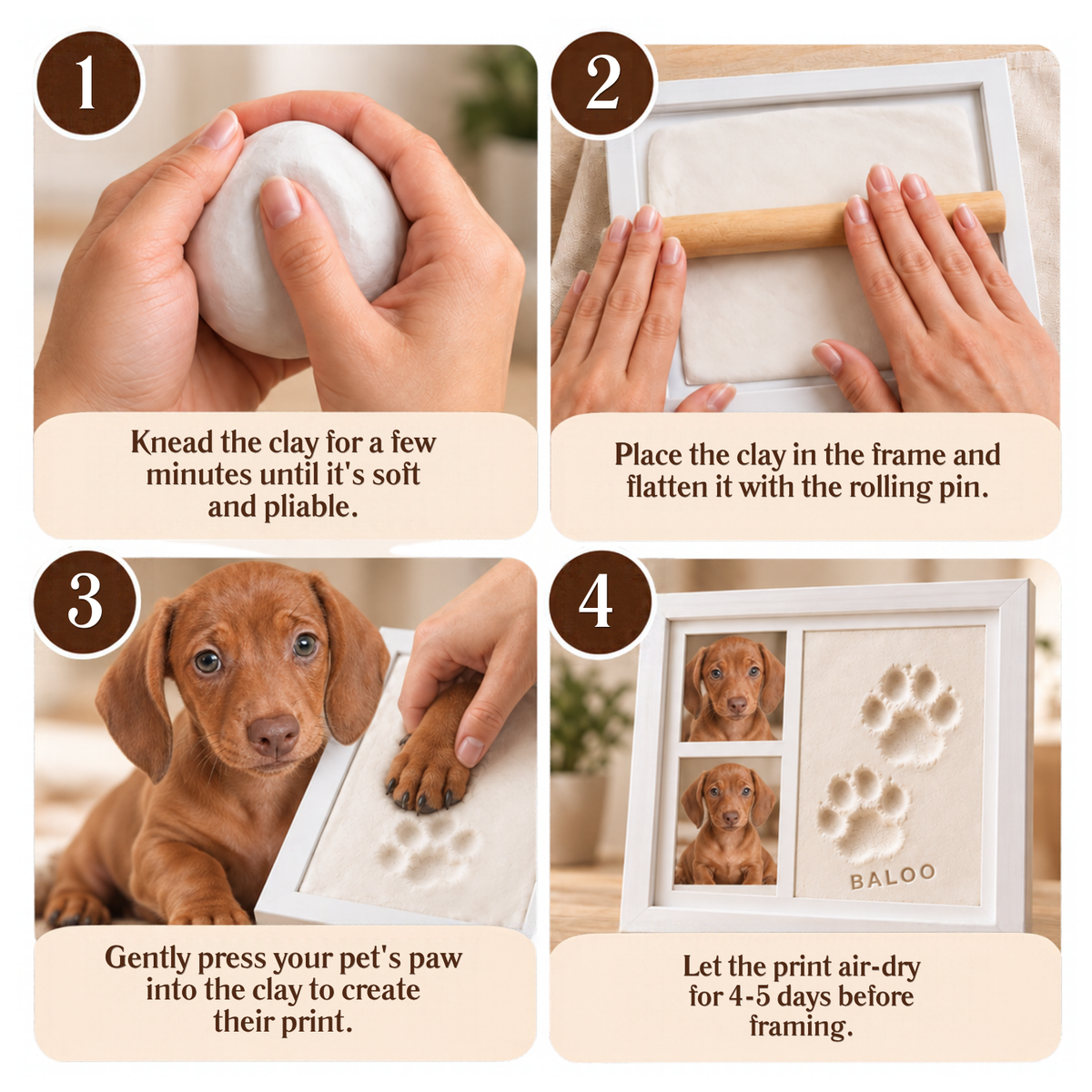 1

Knead the clay for a few minutes until it's soft and pliable.

2

Place the clay in the frame and flatten it with the rolling pin.

3

Gently press your pet's paw into the clay to create their print.

4

BALOO

Let the print air-dry for 4-5 days before framing.